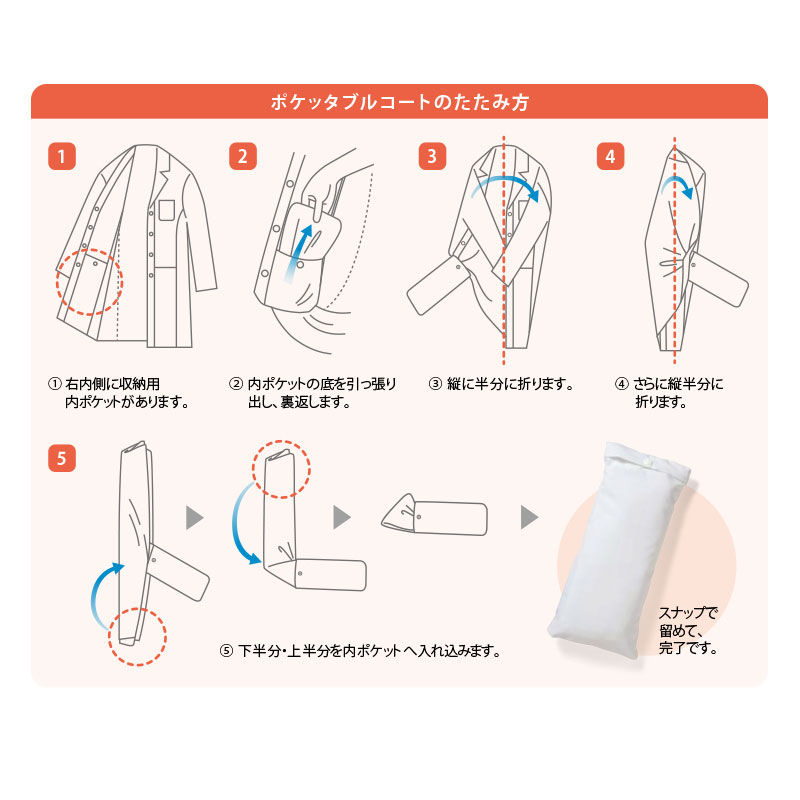 ポケッタブルコートのたたみ方

1

2

3

4

① 右内側に収納用内ポケットがあります。

② 内ポケットの底を引っ張り出し、裏返します。

③ 縦に半分に折ります。

④ さらに縦半分に折ります。

5

⑤ 下半分・上半分を内ポケットへ入れ込みます。

スナップで留めて、完了です。